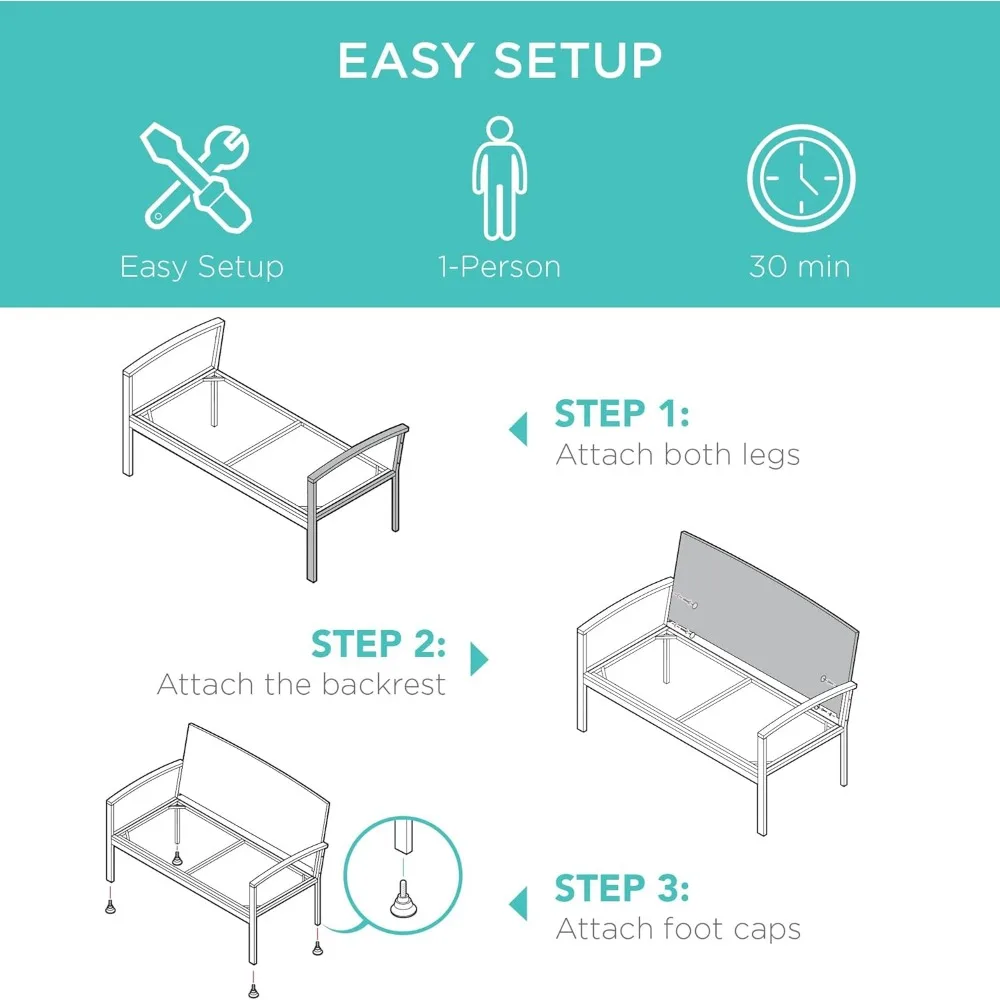 EASY SETUP

Easy Setup

1-Person

30 min

STEP 1:
Attach both legs

STEP 2:
Attach the backrest

STEP 3:
Attach foot caps