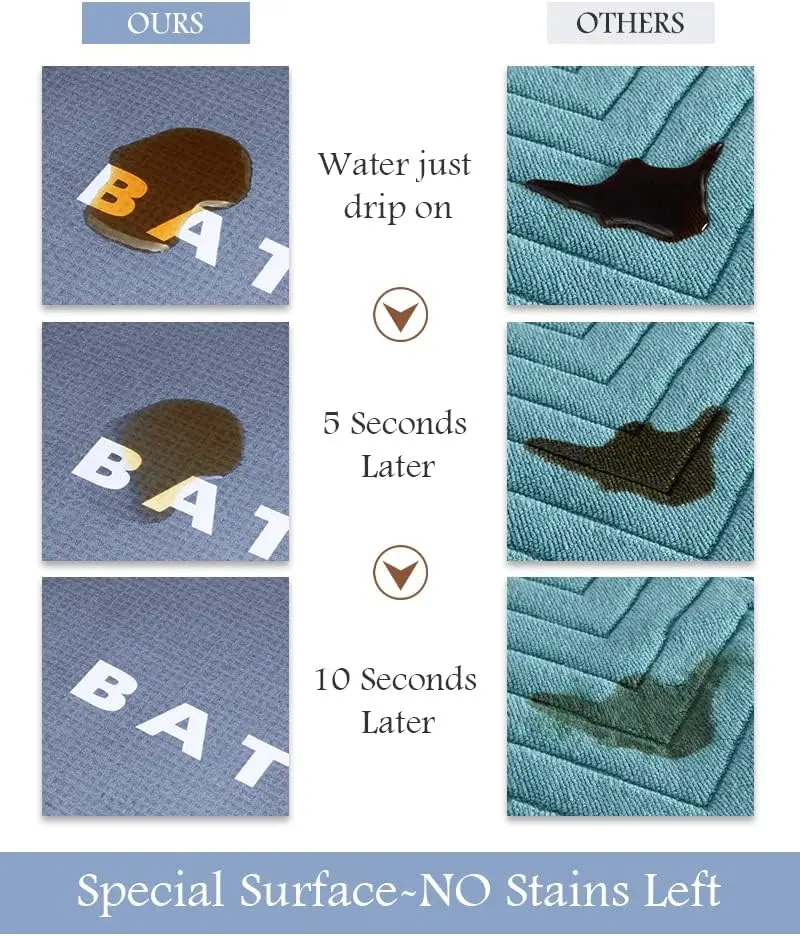 OURS

OTHERS

BAT

Water just drip on

BAT

5 Seconds Later

BAT

10 Seconds Later

Special Surface~NO Stains Left